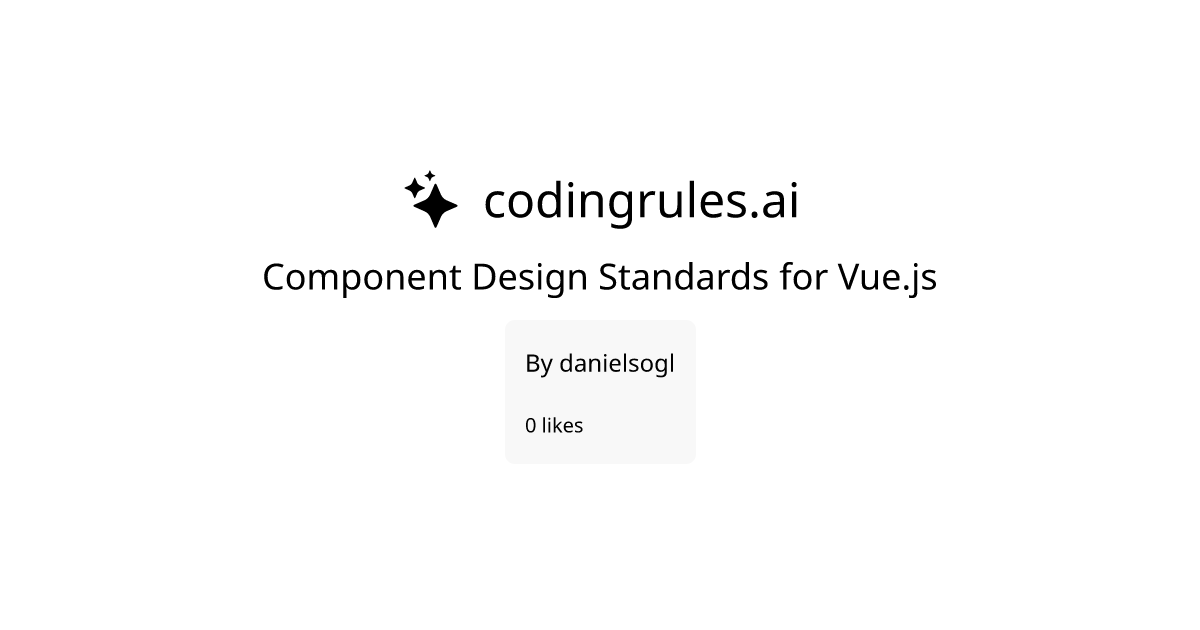 codingrules.ai

Component Design Standards for Vue.js

By danielsogl

0 likes