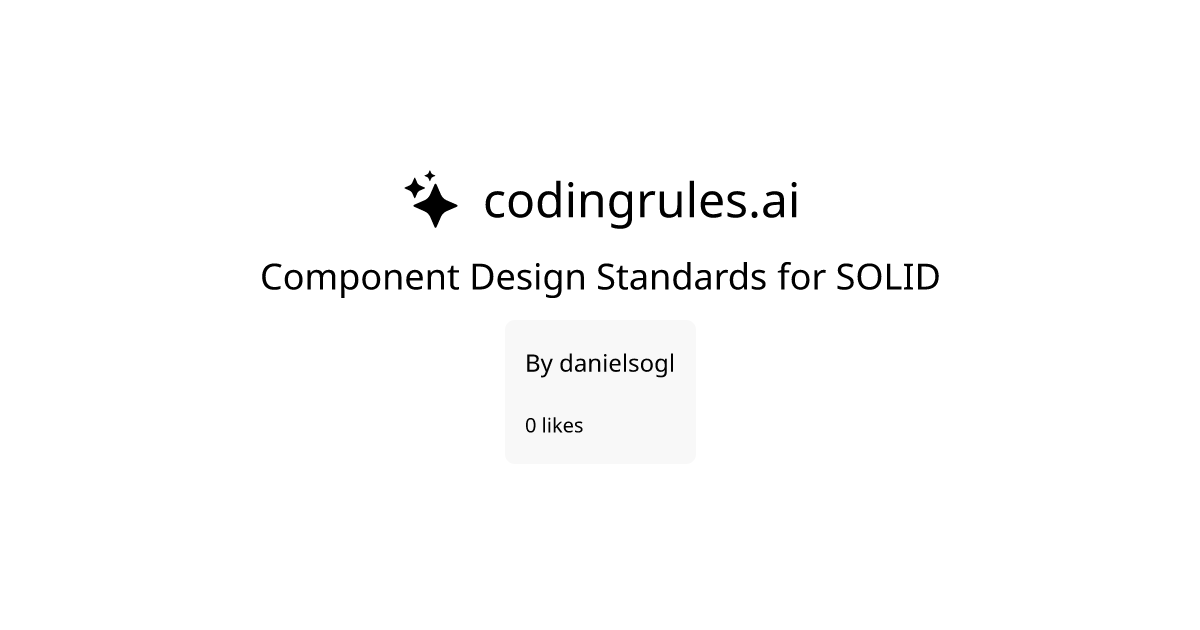 codingrules.ai

Component Design Standards for SOLID

By danielsogl

0 likes